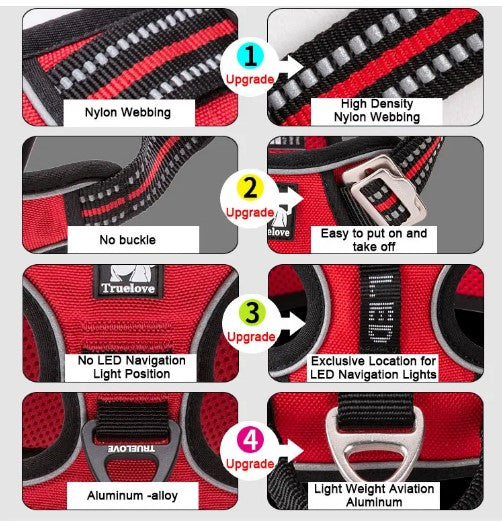 Nylon Webbing

1
Upgrade

High Density Nylon Webbing

No buckle

2
Upgrade

Truelove

Easy to put on and take off

Truelove

No LED Navigation Light Position

3
Upgrade

Exclusive Location for LED Navigation Lights

TRUELOVE

Aluminum -alloy

4
Upgrade

Light Weight Aviation Aluminum